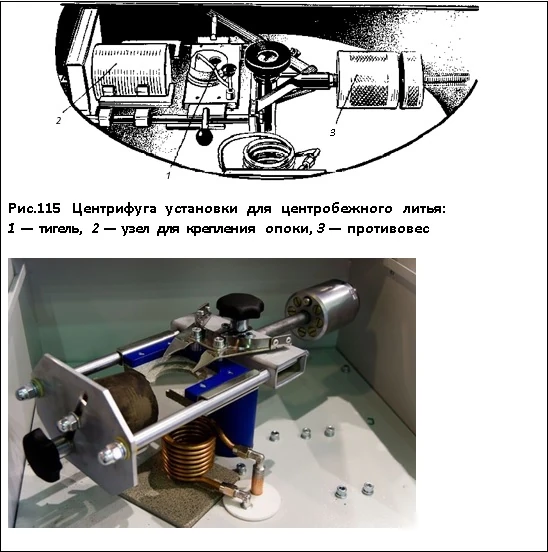 2

3

1

Рис.115 Центрифуга установки для центробежного литья: 1 — тигель, 2 — узел для крепления опоки, 3 — противовес